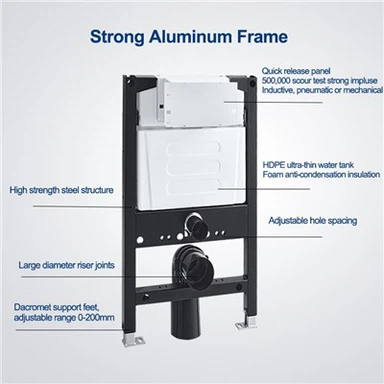 Strong Aluminum Frame

Quick release panel
500,000 scour test strong impluse
Inductive, pneumatic or mechanical

HDPE ultra-thin water tank
Foam anti-condensation insulation

High strength steel structure

Adjustable hole spacing

Large diameter riser joints

Dacromet support feet,
adjustable range 0-200mm